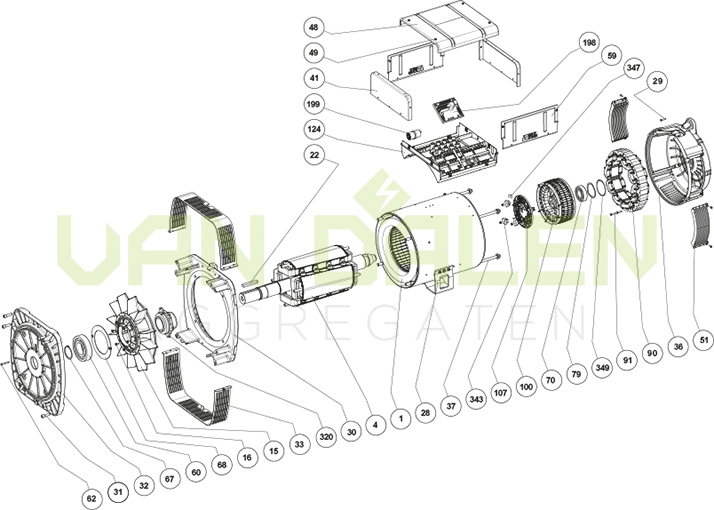 48
49
41
199
124
22
198
59
347
29
VAN DALEN
AGGREGATEN
51
36
90
91
349
79
70
100
107
343
37
28
1
4
30
320
33
15
16
68
60
67
32
31
62