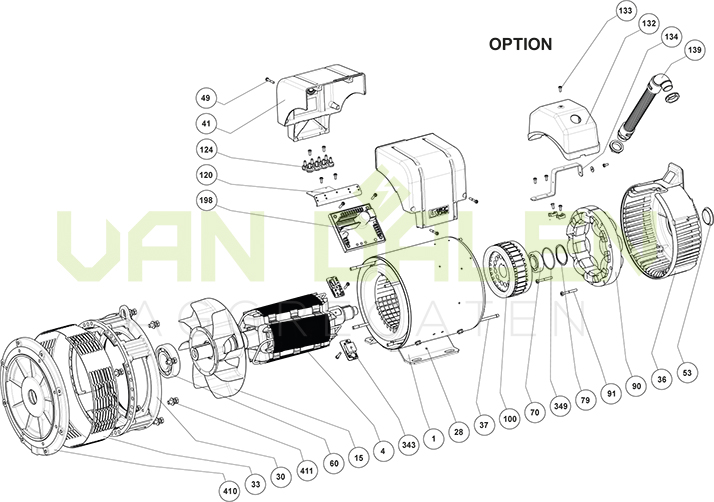 OPTION

133
132
134
139
49
41
124
120
198

VAN DALEN
AGGREGATEN

410
33
30
411
60
15
4
343
1
28
37
100
70
349
79
91
90
36
53