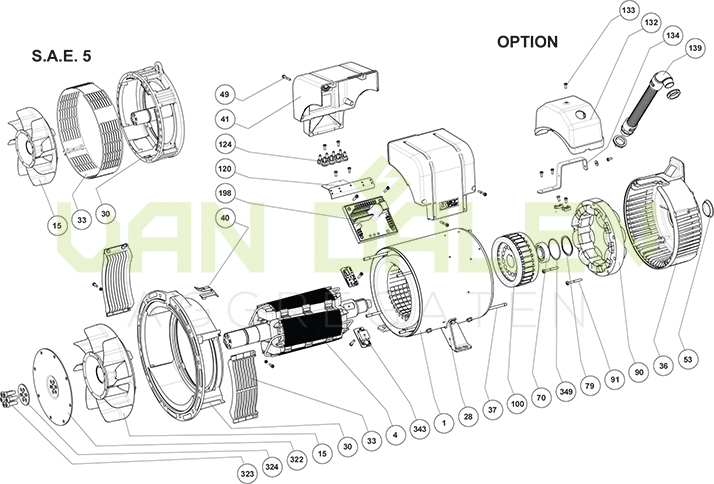 S.A.E. 5

OPTION

133
132
134
139
49
41
124
120
198
40
15
33
30
VAN DALEN
AGGREGATEN
53
36
90
91
79
349
70
100
37
28
1
343
4
33
30
15
322
324
323